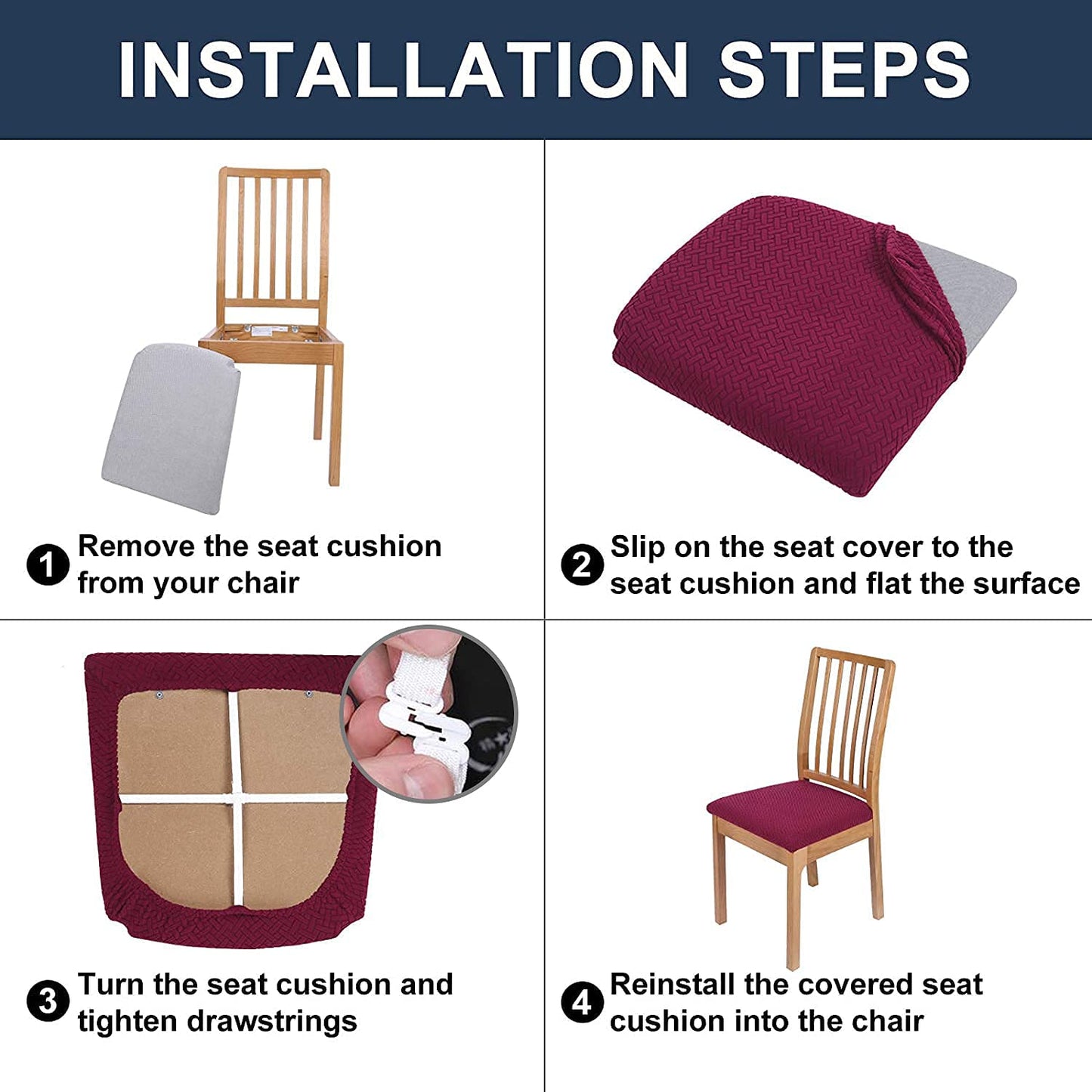 INSTALLATION STEPS

1 Remove the seat cushion from your chair

2 Slip on the seat cover to the seat cushion and flat the surface

3 Turn the seat cushion and tighten drawstrings

4 Reinstall the covered seat cushion into the chair